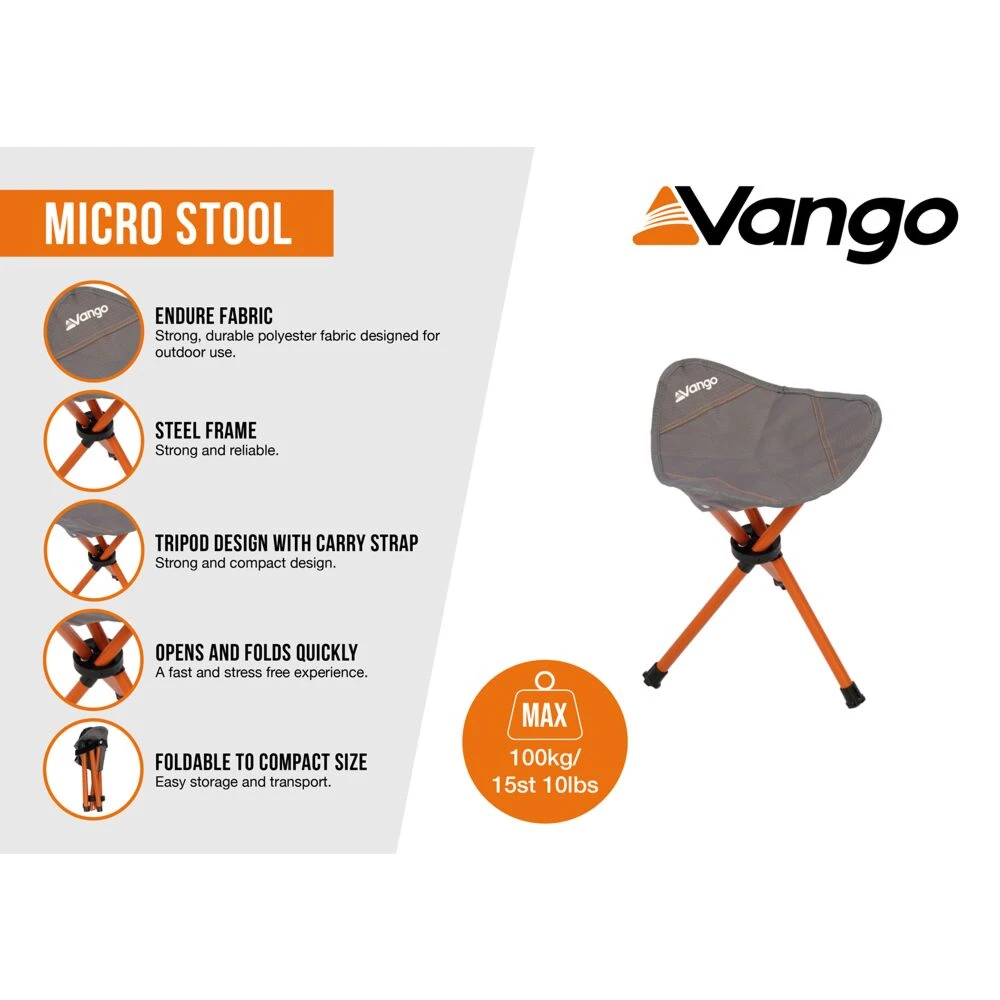 MICRO STOOL

Vango

ENDURE FABRIC
Strong, durable polyester fabric designed for outdoor use.

STEEL FRAME
Strong and reliable.

TRIPOD DESIGN WITH CARRY STRAP
Strong and compact design.

OPENS AND FOLDS QUICKLY
A fast and stress free experience.

FOLDABLE TO COMPACT SIZE
Easy storage and transport.

Vango

Vango

MAX
100kg/
15st 10lbs